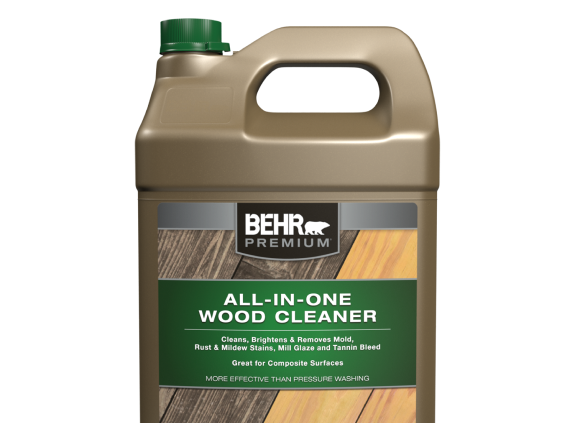 BEHR
PREMIUM

ALL-IN-ONE
WOOD CLEANER

Cleans, Brightens & Removes Mold, Rust & Mildew Stains, Mill Glaze and Tannin Bleed

Great for Composite Surfaces

MORE EFFECTIVE THAN PRESSURE WASHING